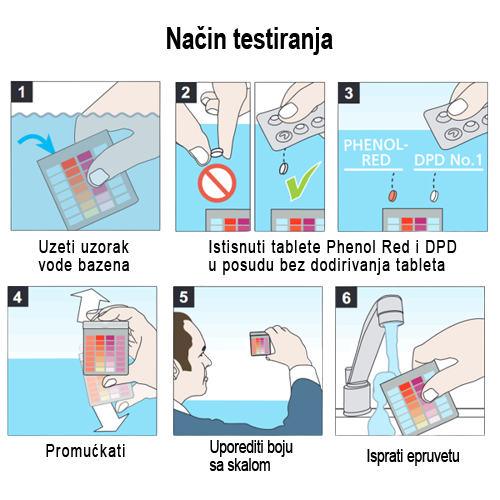 Način testiranja

1

Uzeti uzorak vode bazena

2

3

PHENOL-RED

DPD No.1

Istisnuti tablete Phenol Red i DPD u posudu bez dodirivanja tableta

4

Promućkati

5

Uporediti boju sa skalom

6

Isprati epruvetu